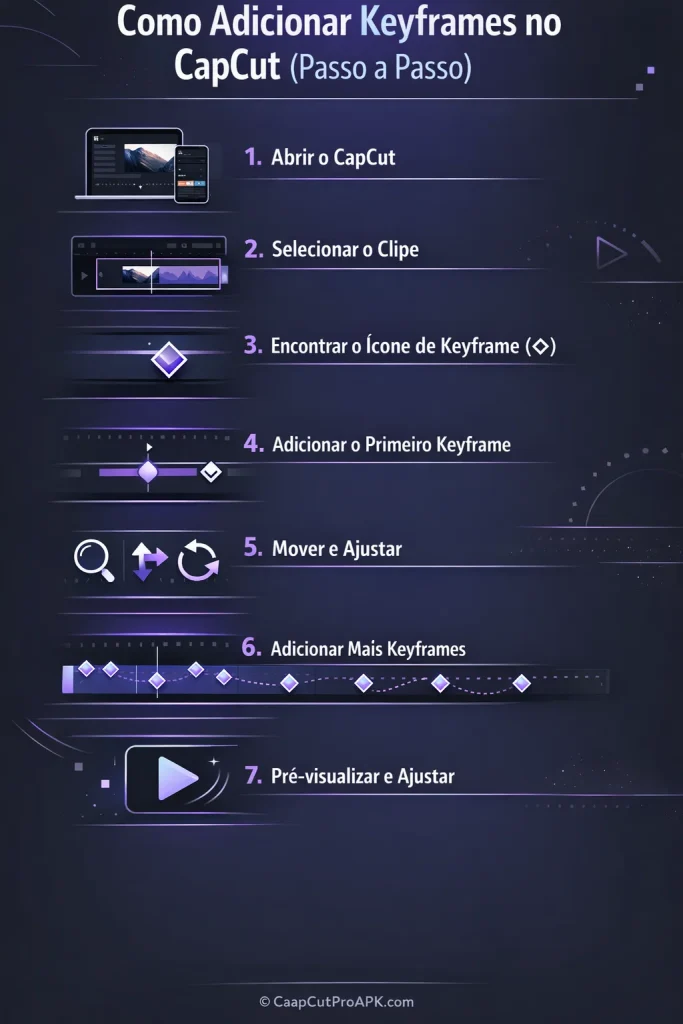 Como Adicionar Keyframes no CapCut (Passo a Passo)

1. Abrir o CapCut

2. Selecionar o Clipe

3. Encontrar o Ícone de Keyframe (◇)

4. Adicionar o Primeiro Keyframe

5. Mover e Ajustar

6. Adicionar Mais Keyframes

7. Pré-visualizar e Ajustar

© CaapCutProAPK.com